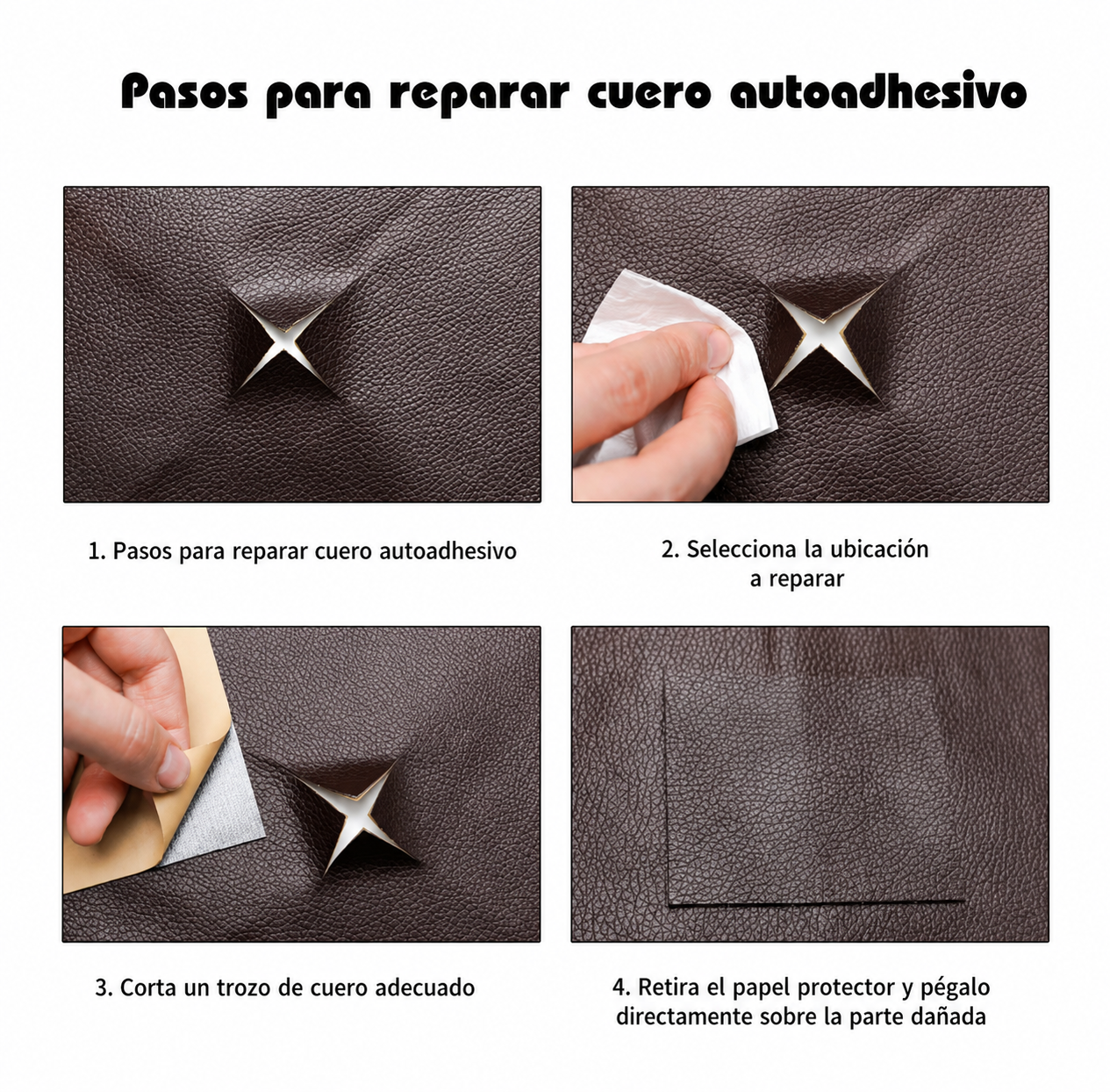 Pasos para reparar cuero autoadhesivo

1. Pasos para reparar cuero autoadhesivo

2. Selecciona la ubicación a reparar

3. Corta un trozo de cuero adecuado

4. Retira el papel protector y pégalo directamente sobre la parte dañada